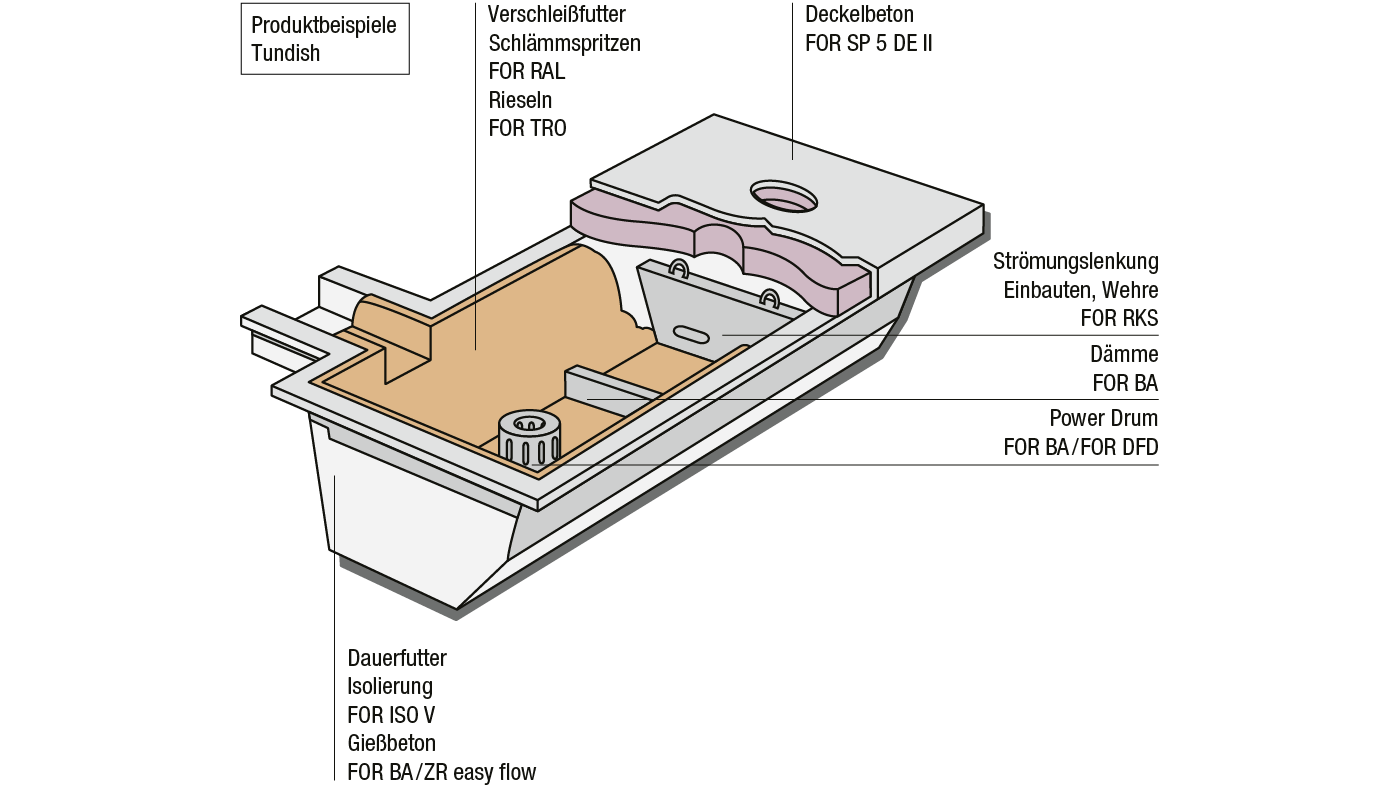 Produktbeispiele
Tundish

Verschleißfutter
Schlämmspritzen
FOR RAL
Rieseln
FOR TRO

Deckelbeton
FOR SP 5 DE II

Strömungslenkung
Einbauten, Wehre
FOR RKS

Dämme
FOR BA

Power Drum
FOR BA/FOR DFD

Dauerfutter
Isolierung
FOR ISO V
Gießbeton
FOR BA/ZR easy flow