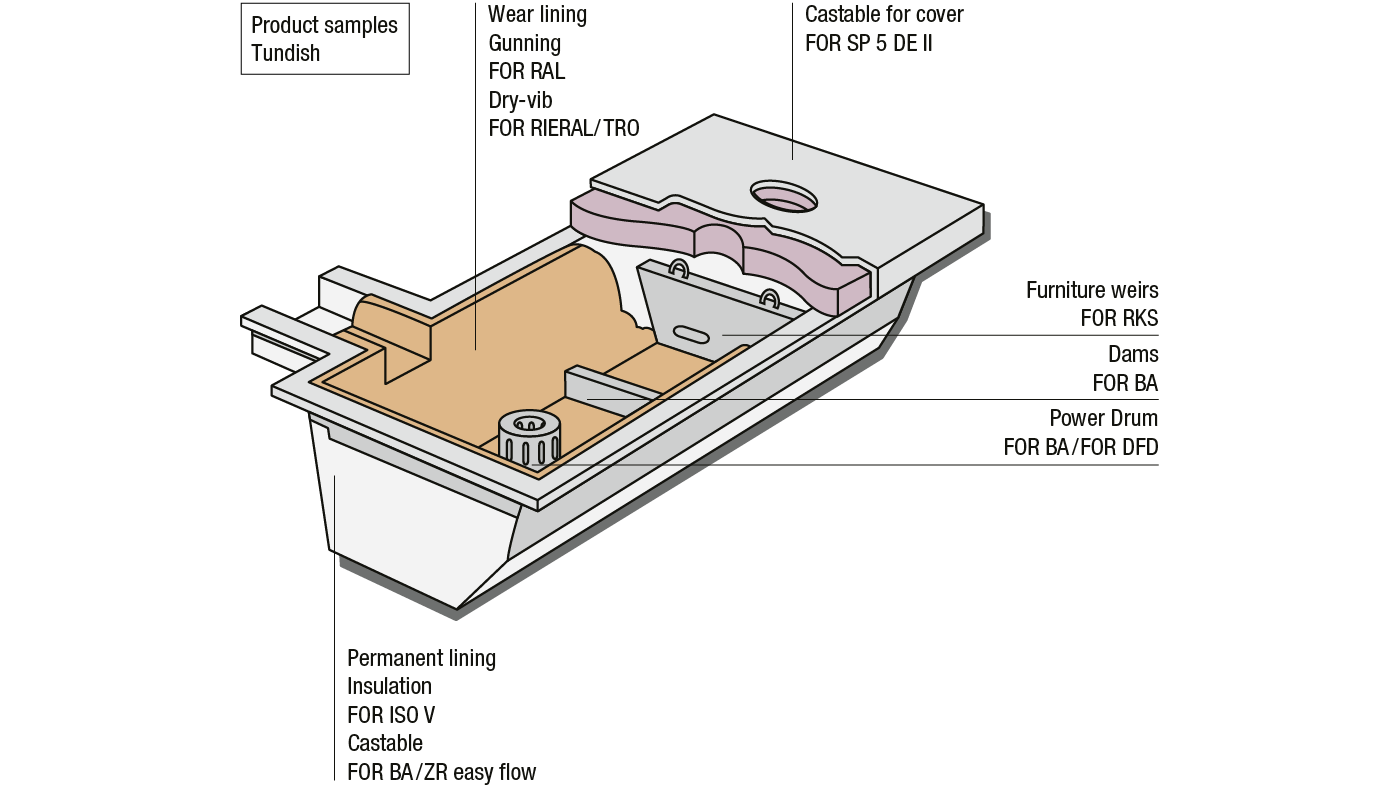 Product samples
Tundish

Wear lining
Gunning
FOR RAL
Dry-vib
FOR RIERAL/TRO

Castable for cover
FOR SP 5 DE II

Furniture weirs
FOR RKS

Dams
FOR BA

Power Drum
FOR BA/FOR DFD

Permanent lining
Insulation
FOR ISO V
Castable
FOR BA/ZR easy flow