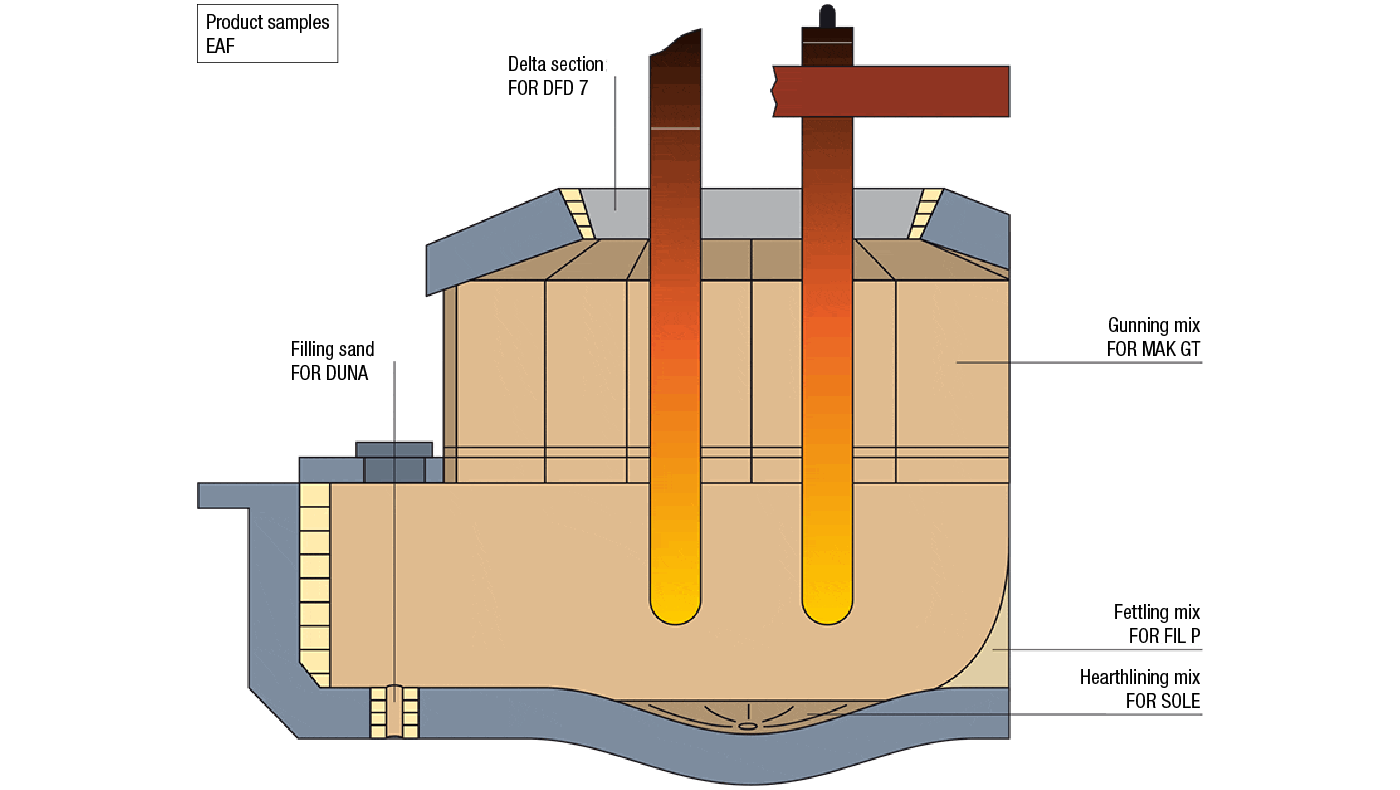 Product samples
EAF

Delta section
FOR DFD 7

Filling sand
FOR DUNA

Gunning mix
FOR MAK GT

Fettling mix
FOR FIL P

Hearthlining mix
FOR SOLE